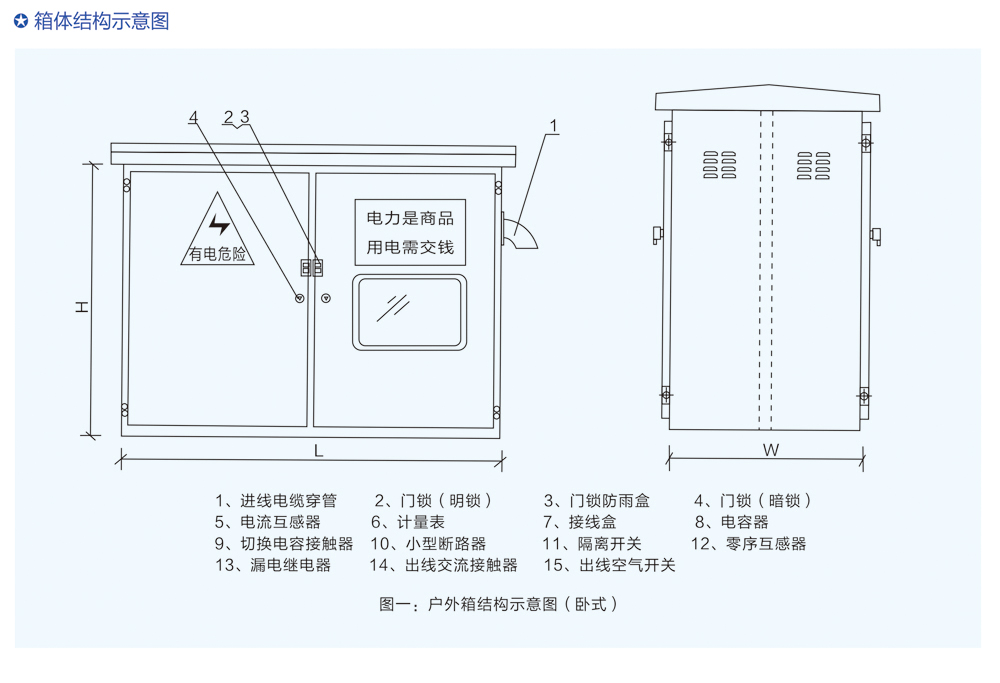 箱体结构示意图

4 2 3 1

有电危险

电力是商品
用电需交钱

H

L

W

1、进线电缆穿管　2、门锁（明锁）　3、门锁防雨盒　4、门锁（暗锁）
5、电流互感器　6、计量表　7、接线盒　8、电容器
9、切换电容接触器　10、小型断路器　11、隔离开关　12、零序互感器
13、漏电继电器　14、出线交流接触器　15、出线空气开关

图一：户外箱结构示意图（卧式）